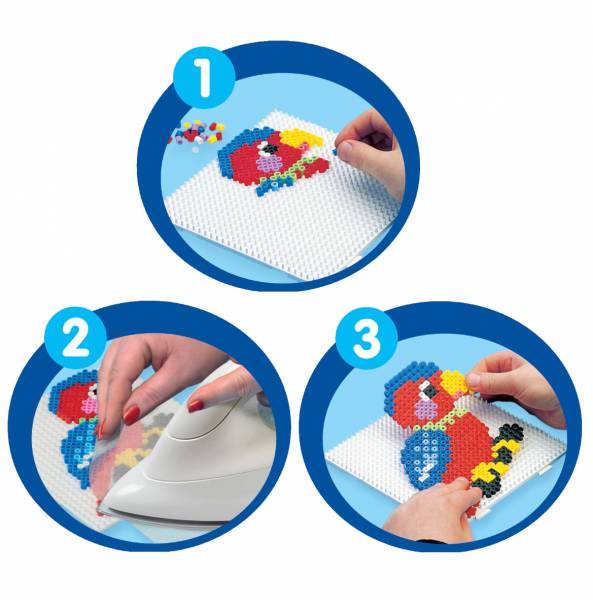 1

2

3